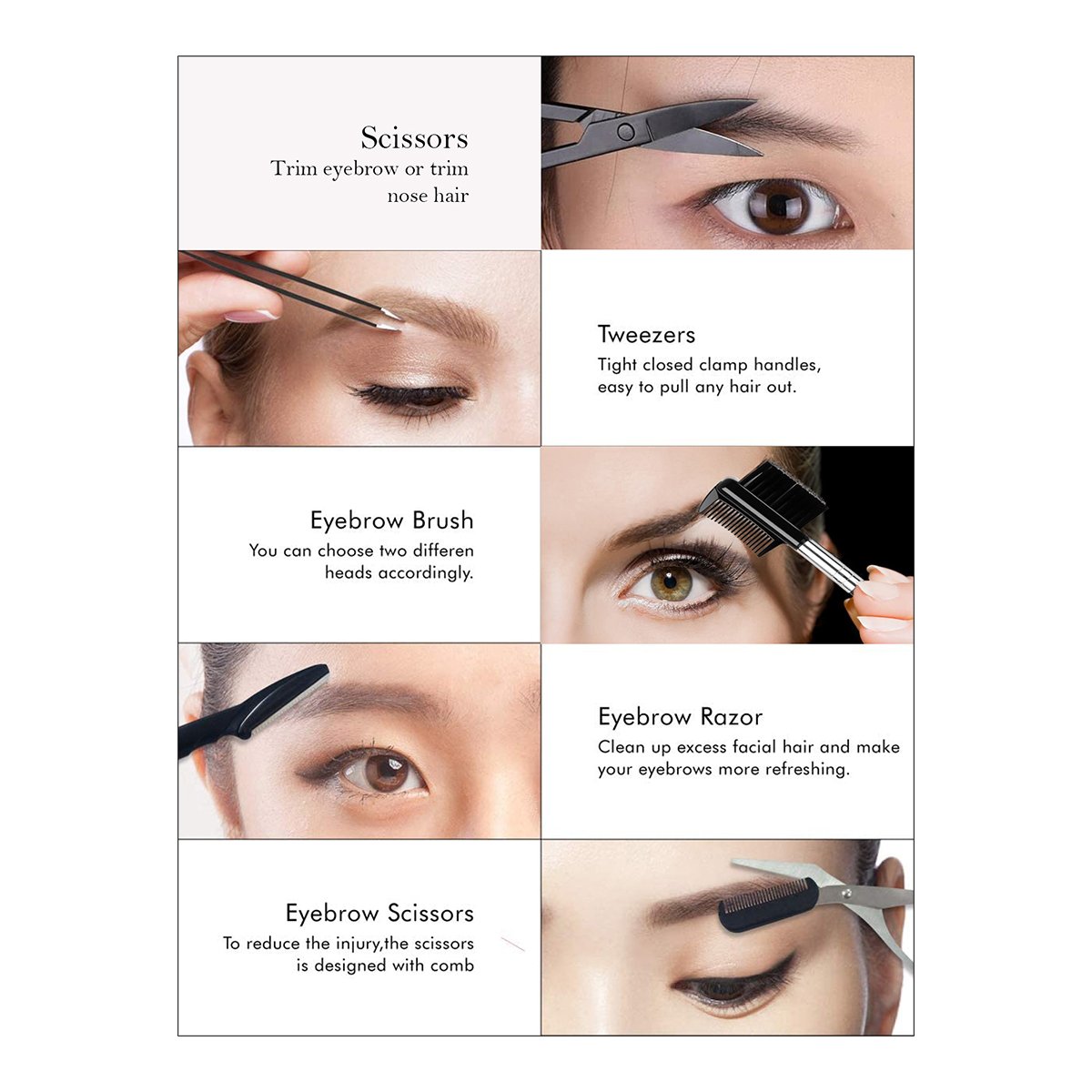 Scissors
Trim eyebrow or trim nose hair

Tweezers
Tight closed clamp handles, easy to pull any hair out.

Eyebrow Brush
You can choose two differen heads accordingly.

Eyebrow Razor
Clean up excess facial hair and make your eyebrows more refreshing.

Eyebrow Scissors
To reduce the injury,the scissors is designed with comb