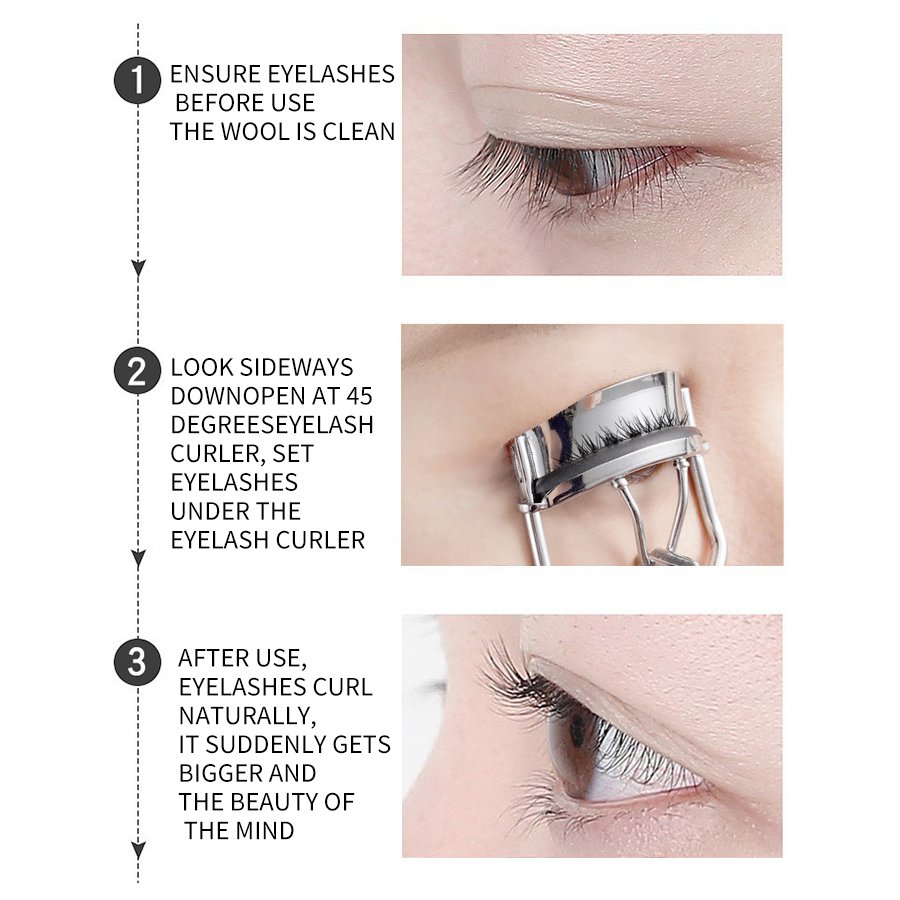 1 ENSURE EYELASHES BEFORE USE THE WOOL IS CLEAN

2 LOOK SIDEWAYS DOWNOPEN AT 45 DEGREESEYELASH CURLER, SET EYELASHES UNDER THE EYELASH CURLER

3 AFTER USE, EYELASHES CURL NATURALLY, IT SUDDENLY GETS BIGGER AND THE BEAUTY OF THE MIND